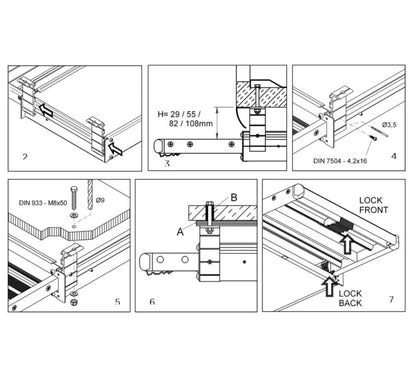 2

H= 29 / 55 / 82 / 108mm

3

Ø3,5

DIN 7504 - 4,2x16

4

DIN 933 - M8x50

Ø9

5

B

A

6

LOCK FRONT

LOCK BACK

7