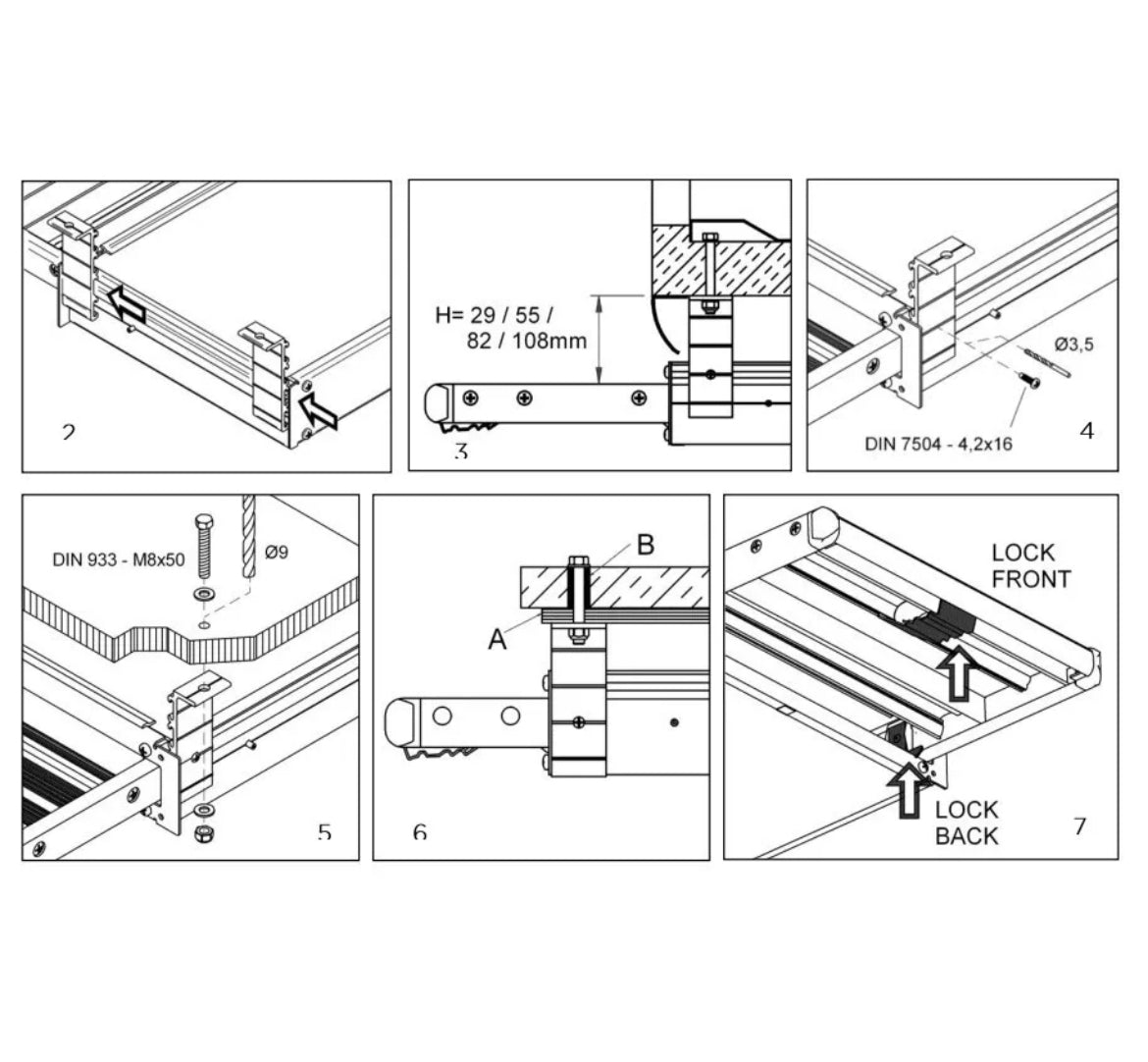 2

H= 29 / 55 / 82 / 108mm

3

Ø3,5

DIN 7504 - 4,2x16

4

DIN 933 - M8x50

Ø9

5

B

A

6

LOCK FRONT

LOCK BACK

7