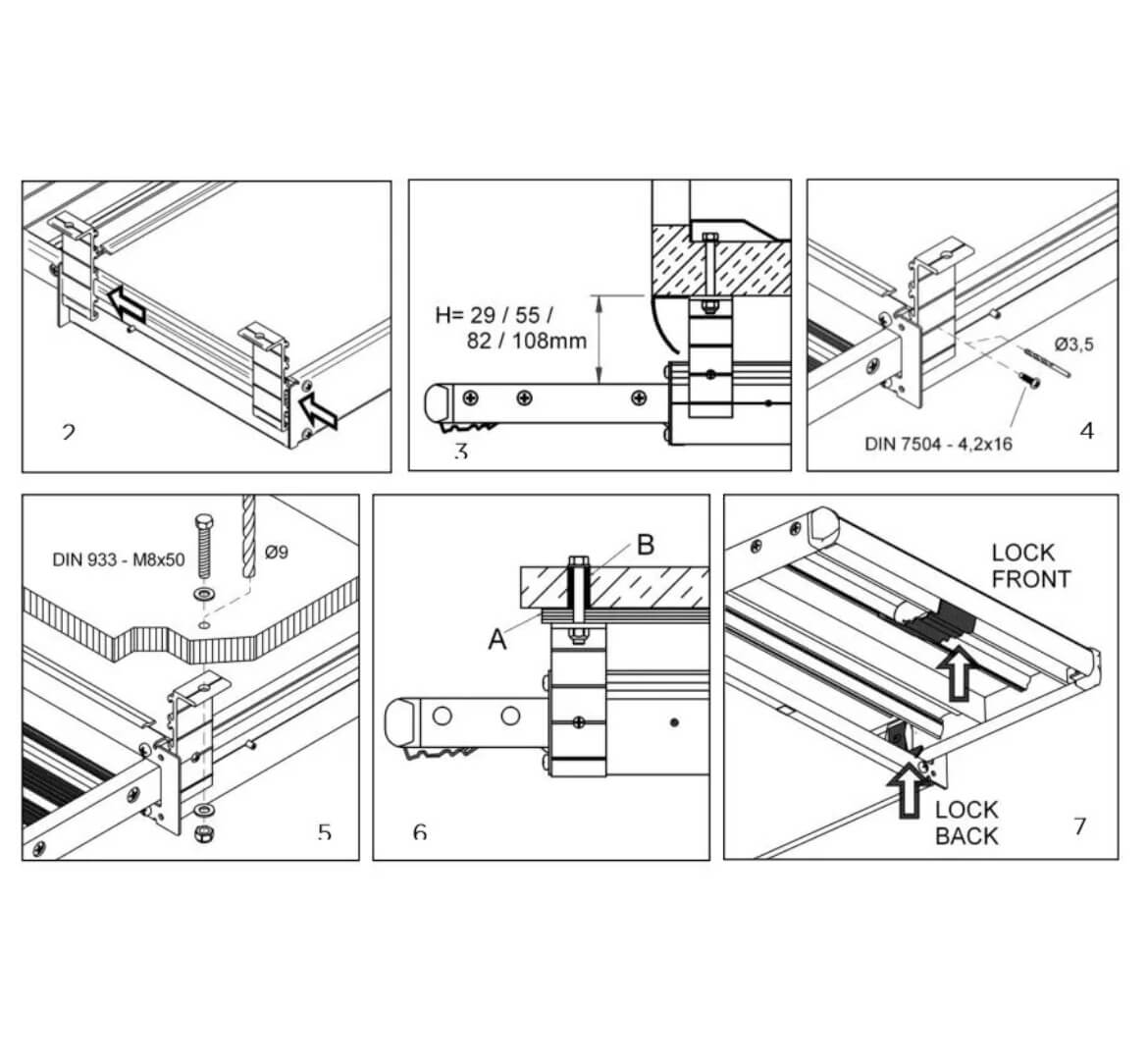 2

H= 29 / 55 / 82 / 108mm

3

Ø3,5

DIN 7504 - 4,2x16

4

DIN 933 - M8x50

Ø9

5

B

A

6

LOCK FRONT

LOCK BACK

7