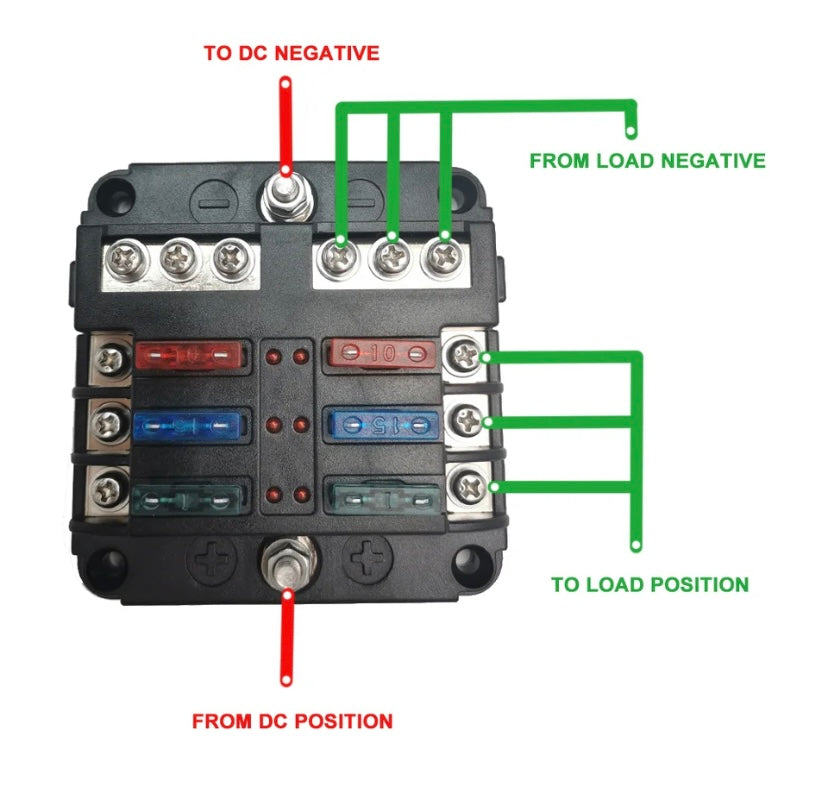 TO DC NEGATIVE

FROM LOAD NEGATIVE

10

15

TO LOAD POSITION

FROM DC POSITION